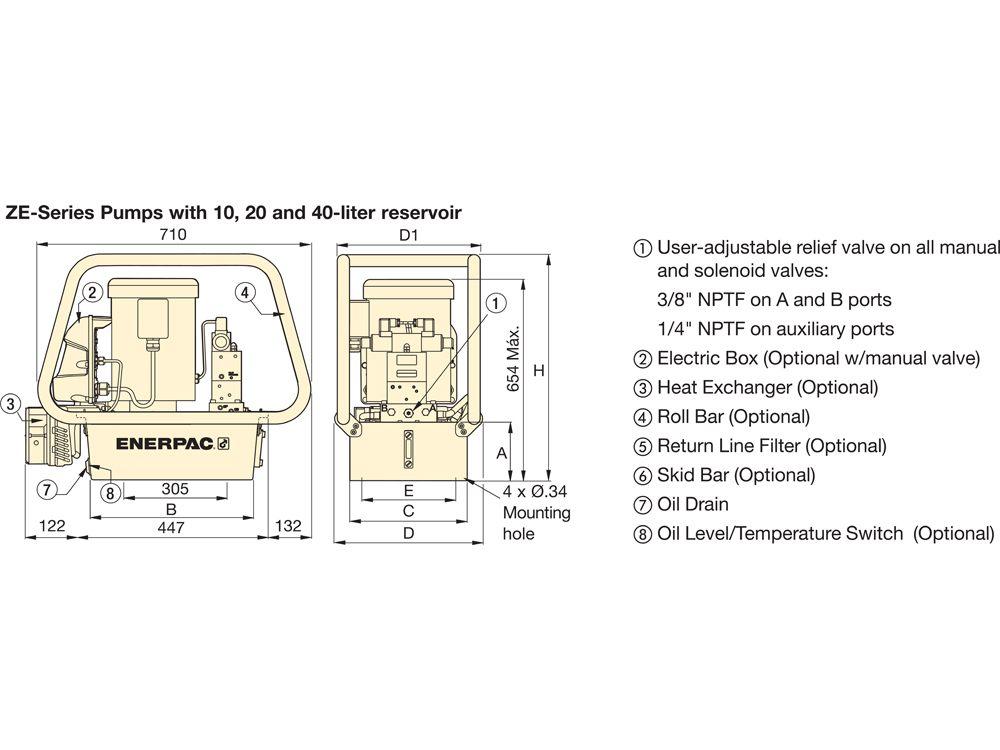 ZE-Series Pumps with 10, 20 and 40-liter reservoir

710

2

4

3

ENERPAC

7

8

305

B

122

447

132

D1

1

654 Máx.

H

A

E

C

D

4 x Ø.34 Mounting hole

① User-adjustable relief valve on all manual and solenoid valves:
3/8" NPTF on A and B ports
1/4" NPTF on auxiliary ports
② Electric Box (Optional w/manual valve)
③ Heat Exchanger (Optional)
④ Roll Bar (Optional)
⑤ Return Line Filter (Optional)
⑥ Skid Bar (Optional)
⑦ Oil Drain
⑧ Oil Level/Temperature Switch (Optional)